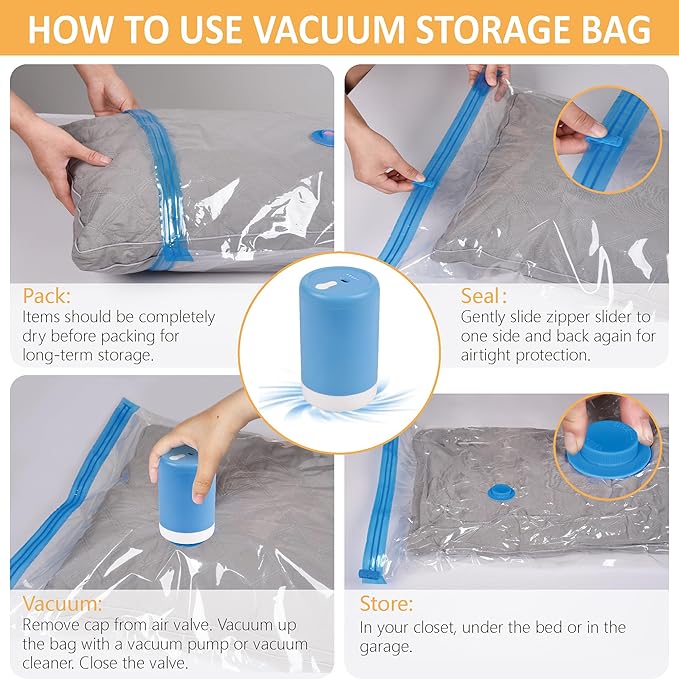 HOW TO USE VACUUM STORAGE BAG

Pack:
Items should be completely dry before packing for long-term storage.

Seal:
Gently slide zipper slider to one side and back again for airtight protection.

Vacuum:
Remove cap from air valve. Vacuum up the bag with a vacuum pump or vacuum cleaner. Close the valve.

Store:
In your closet, under the bed or in the garage.