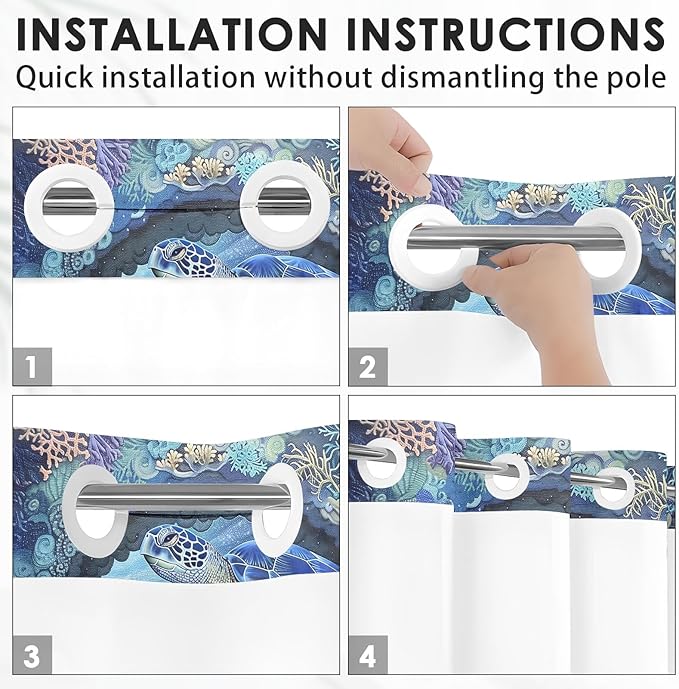 INSTALLATION INSTRUCTIONS
Quick installation without dismantling the pole

1

2

3

4