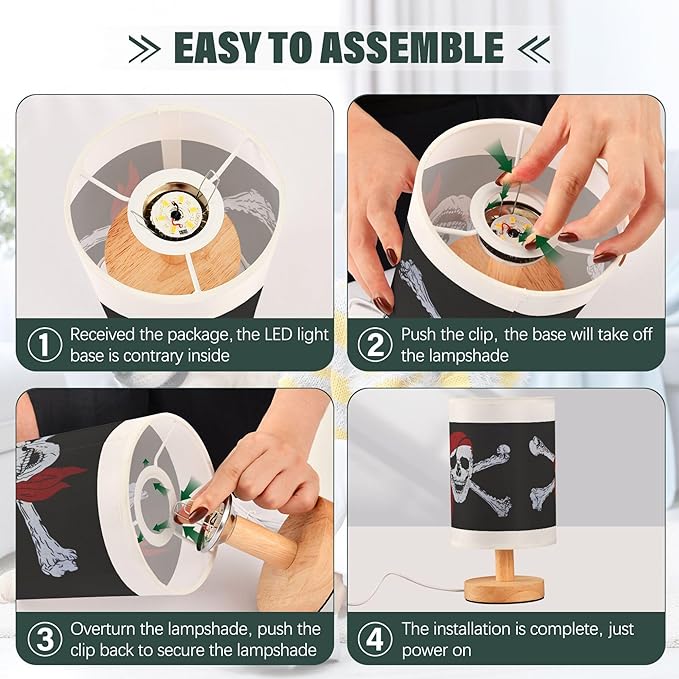 EASY TO ASSEMBLE

① Received the package, the LED light base is contrary inside

② Push the clip, the base will take off the lampshade

③ Overturn the lampshade, push the clip back to secure the lampshade

④ The installation is complete, just power on