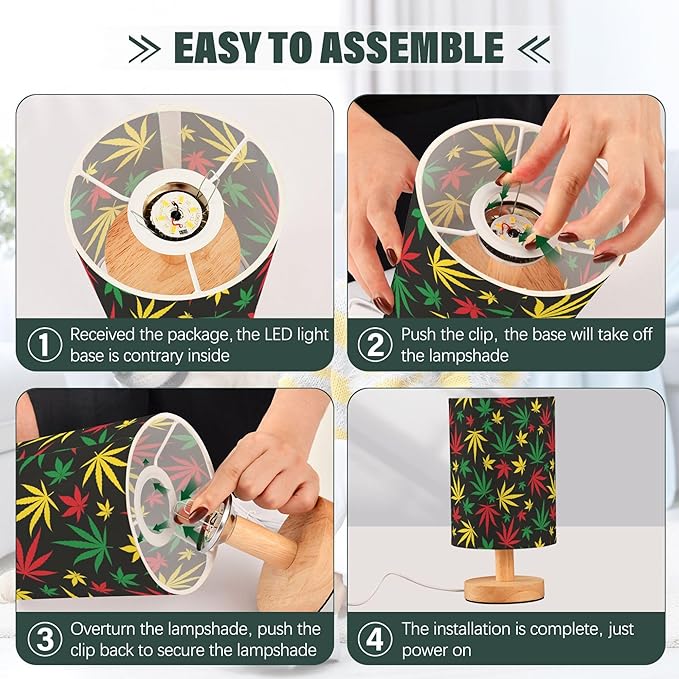 EASY TO ASSEMBLE

1 Received the package, the LED light base is contrary inside

2 Push the clip, the base will take off the lampshade

3 Overturn the lampshade, push the clip back to secure the lampshade

4 The installation is complete, just power on