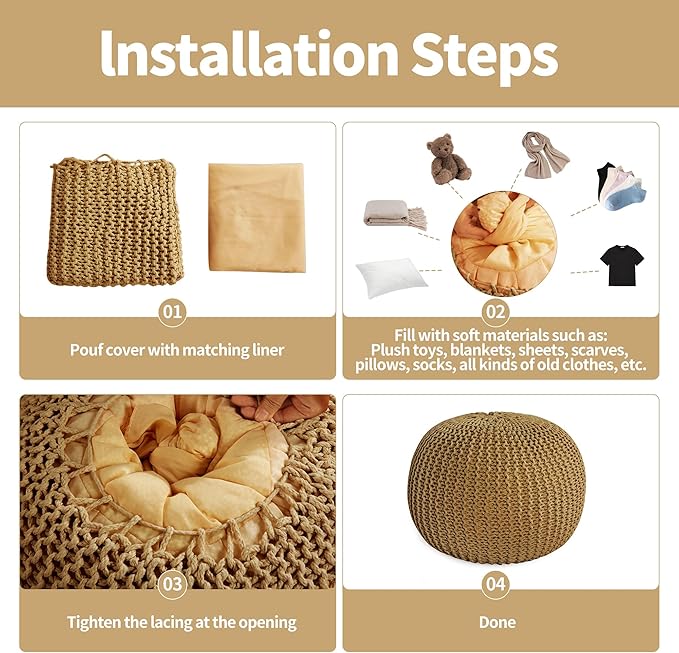 Installation Steps

01

Pouf cover with matching liner

02

Fill with soft materials such as:
Plush toys, blankets, sheets, scarves, pillows, socks, all kinds of old clothes, etc.

03

Tighten the lacing at the opening

04

Done