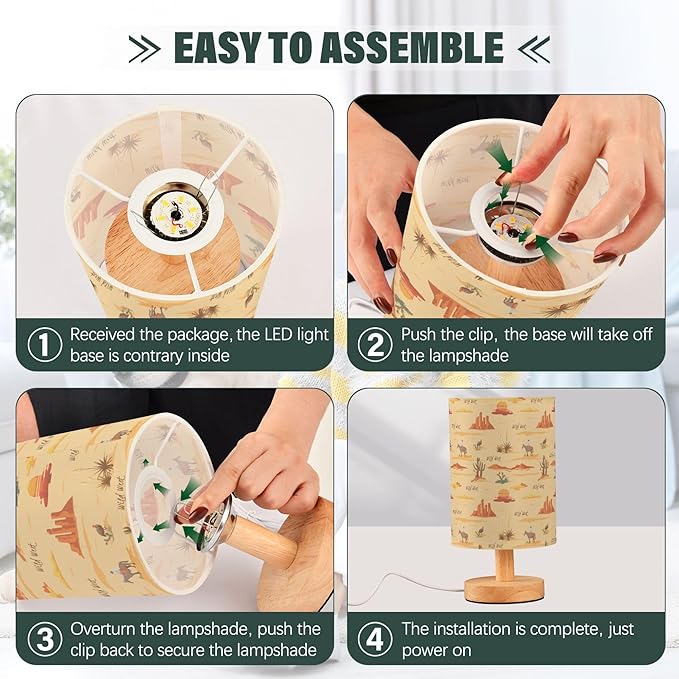 EASY TO ASSEMBLE

① Received the package, the LED light base is contrary inside

② Push the clip, the base will take off the lampshade

③ Overturn the lampshade, push the clip back to secure the lampshade

④ The installation is complete, just power on