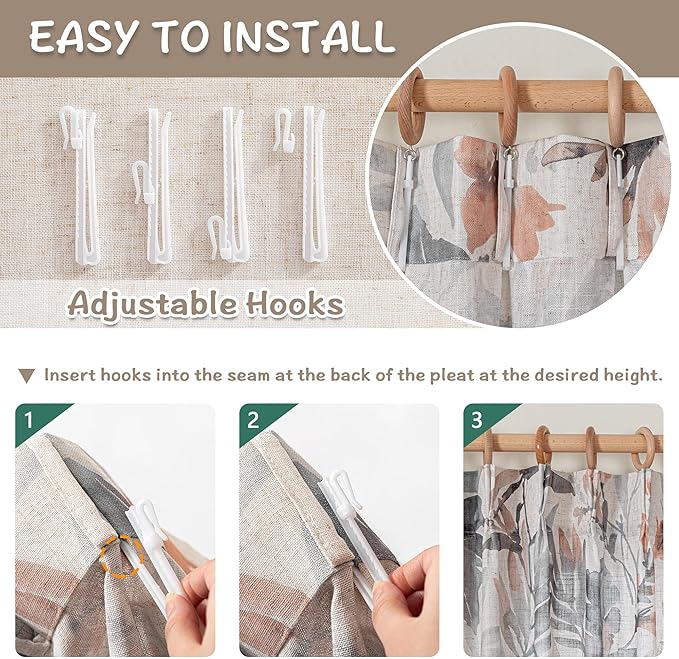 EASY TO INSTALL

Adjustable Hooks

▼ Insert hooks into the seam at the back of the pleat at the desired height.

1

2

3