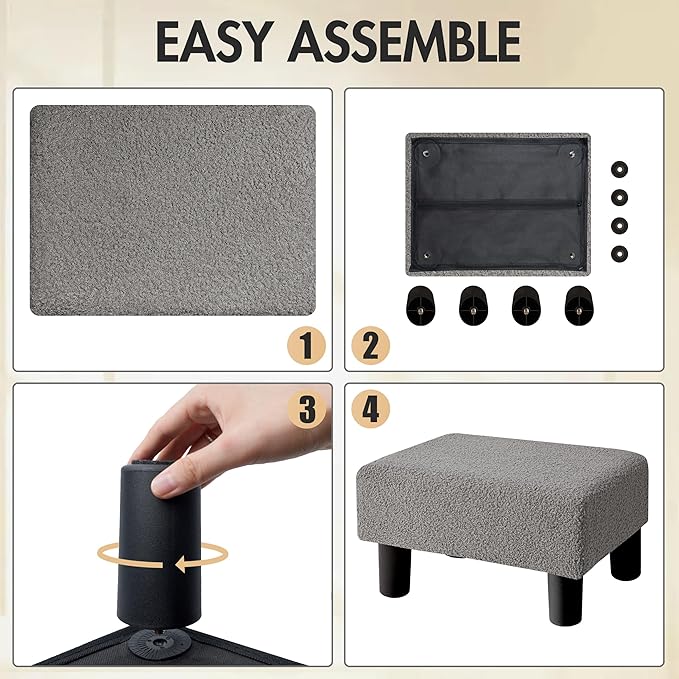 EASY ASSEMBLE

1

2

3

4