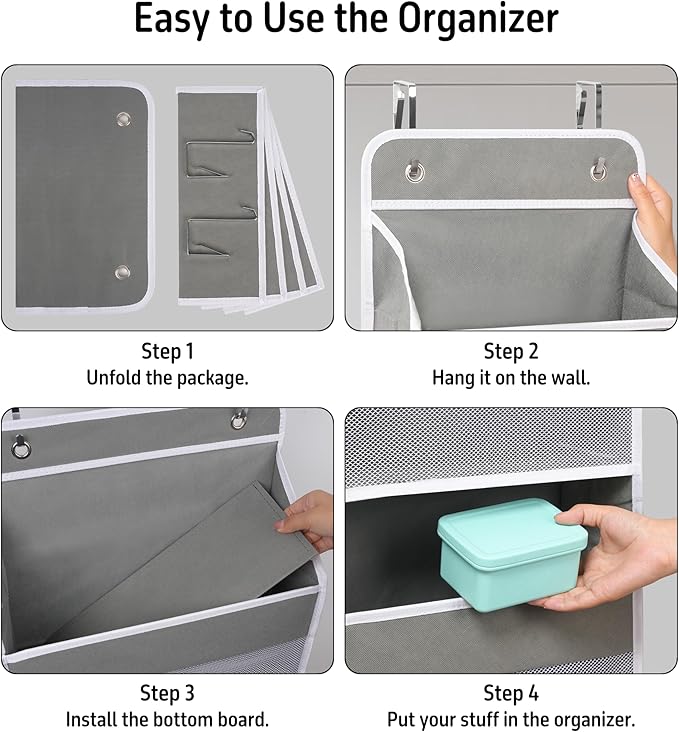 Easy to Use the Organizer

Step 1
Unfold the package.

Step 2
Hang it on the wall.

Step 3
Install the bottom board.

Step 4
Put your stuff in the organizer.