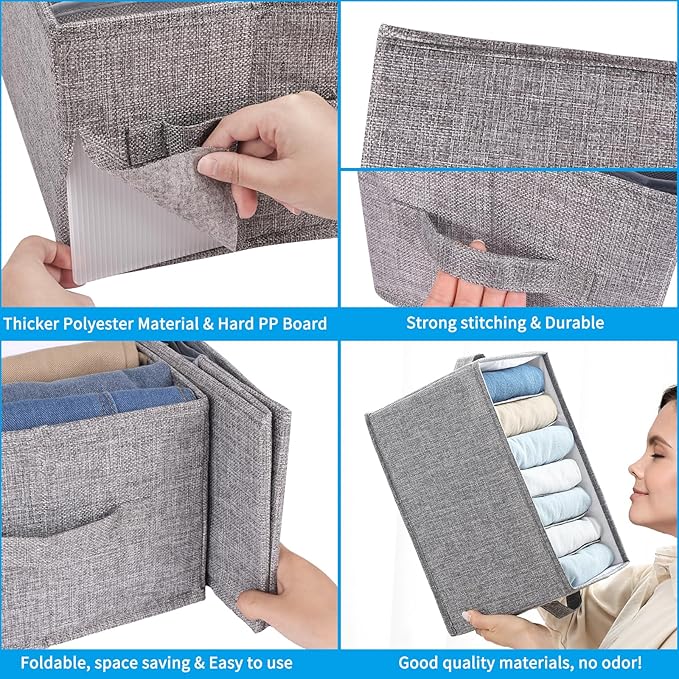 Thicker Polyester Material & Hard PP Board

Strong stitching & Durable

Foldable, space saving & Easy to use

Good quality materials, no odor!